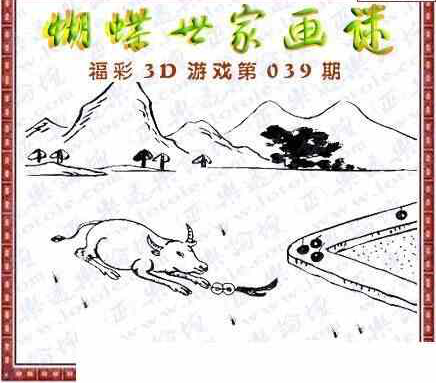 蝴蝶世家画谜

福彩 3D 游戏第 039 期